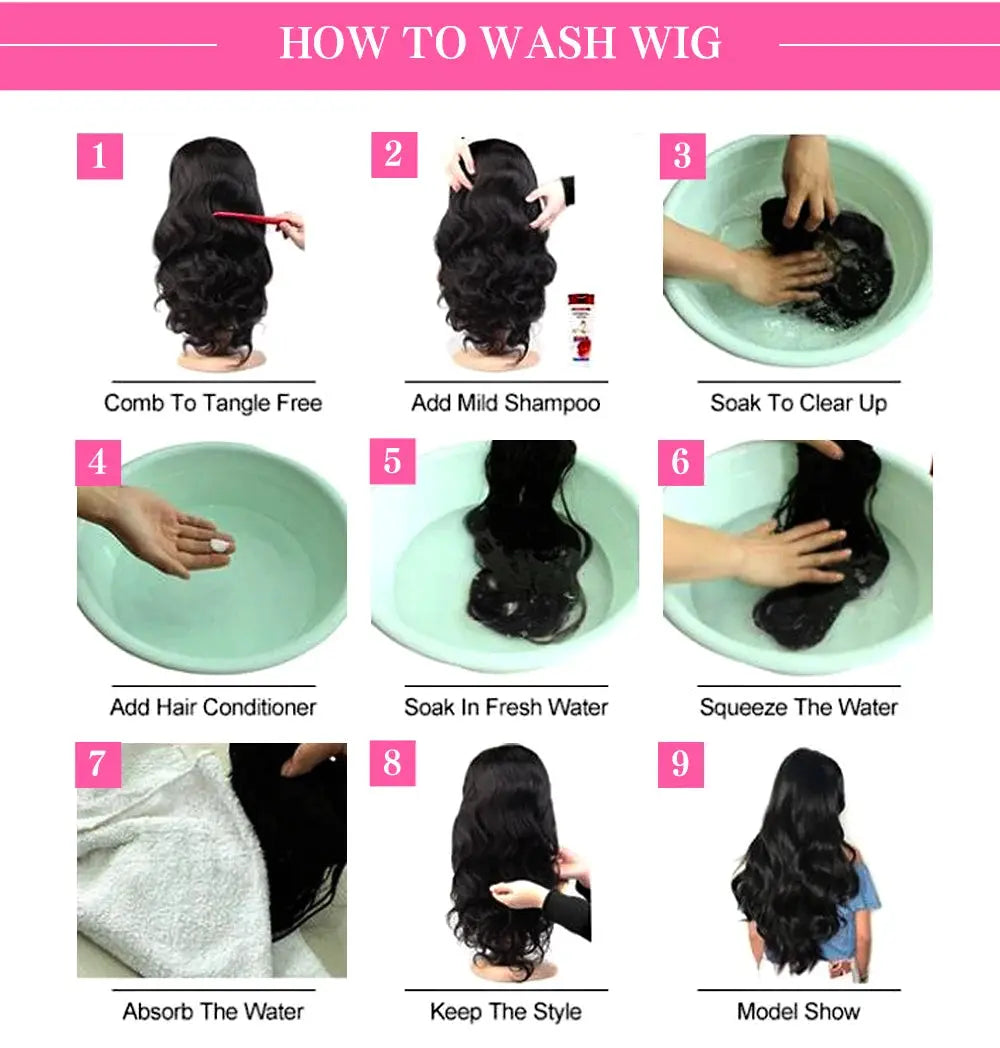 HOW TO WASH WIG

1
Comb To Tangle Free

2
Add Mild Shampoo

3
Soak To Clear Up

4
Add Hair Conditioner

5
Soak In Fresh Water

6
Squeeze The Water

7
Absorb The Water

8
Keep The Style

9
Model Show